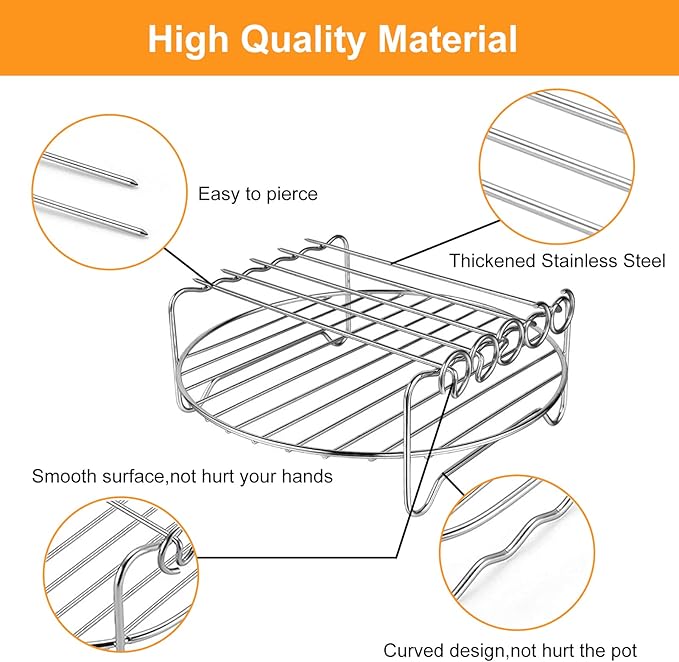 High Quality Material

Easy to pierce

Thickened Stainless Steel

Smooth surface,not hurt your hands

Curved design,not hurt the pot