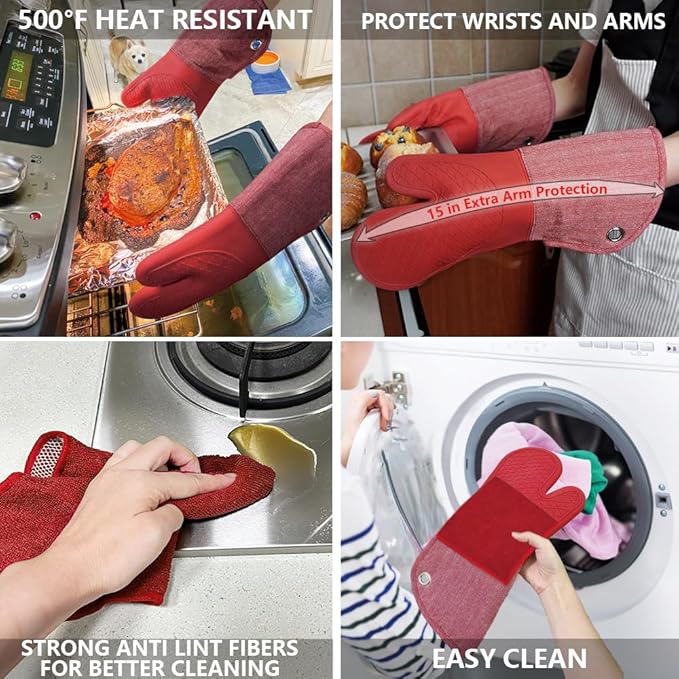 500°F HEAT RESISTANT

PROTECT WRISTS AND ARMS

15 in Extra Arm Protection

STRONG ANTI LINT FIBERS FOR BETTER CLEANING

EASY CLEAN