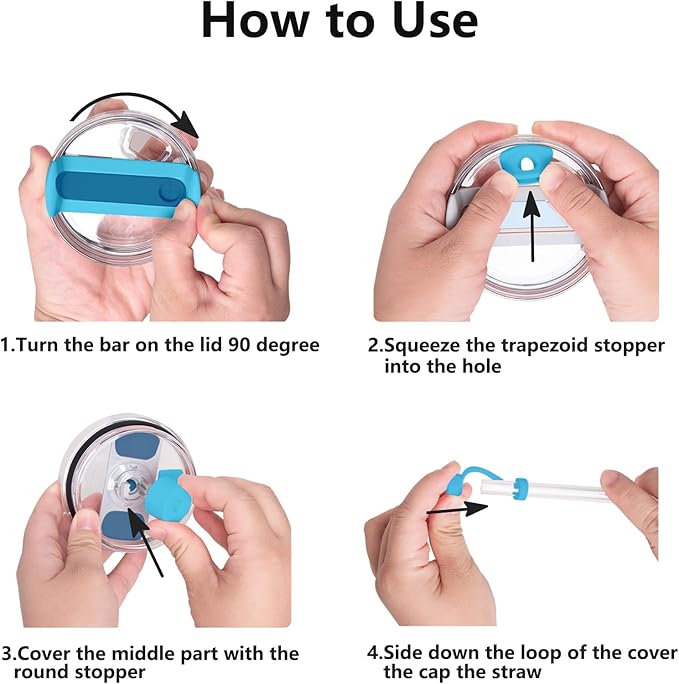 How to Use

1.Turn the bar on the lid 90 degree

2.Squeeze the trapezoid stopper into the hole

3.Cover the middle part with the round stopper

4.Side down the loop of the cover the cap the straw