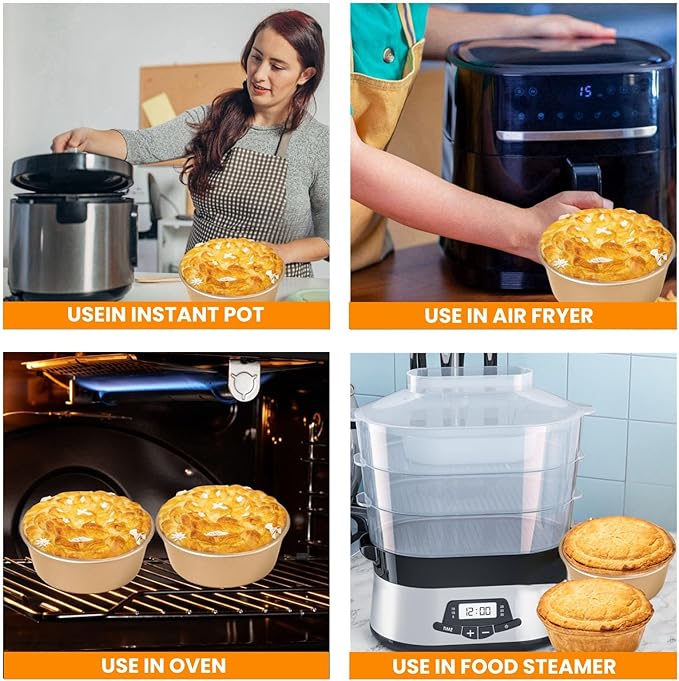 USEIN INSTANT POT

15

USE IN AIR FRYER

USE IN OVEN

12:00

USE IN FOOD STEAMER