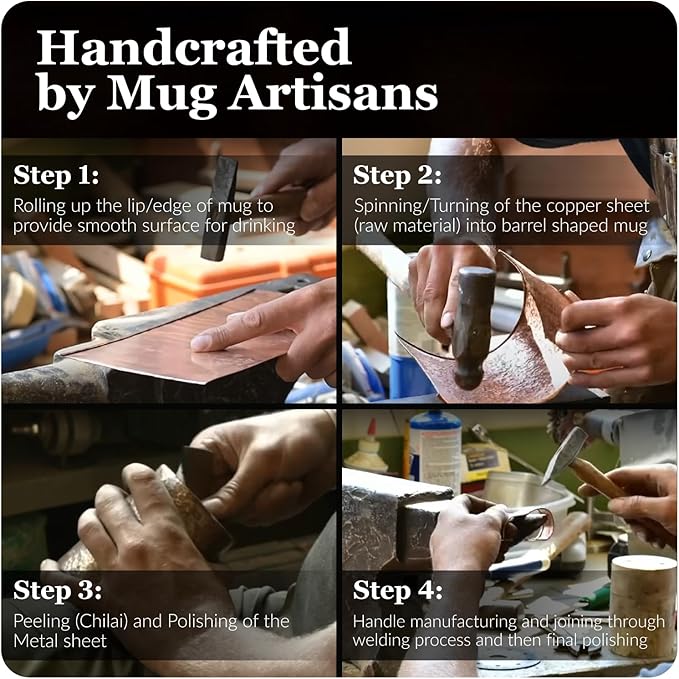 Handcrafted by Mug Artisans

Step 1:
Rolling up the lip/edge of mug to provide smooth surface for drinking

Step 2:
Spinning/Turning of the copper sheet (raw material) into barrel shaped mug

Step 3:
Peeling (Chilai) and Polishing of the Metal sheet

Step 4:
Handle manufacturing and joining through welding process and then final polishing