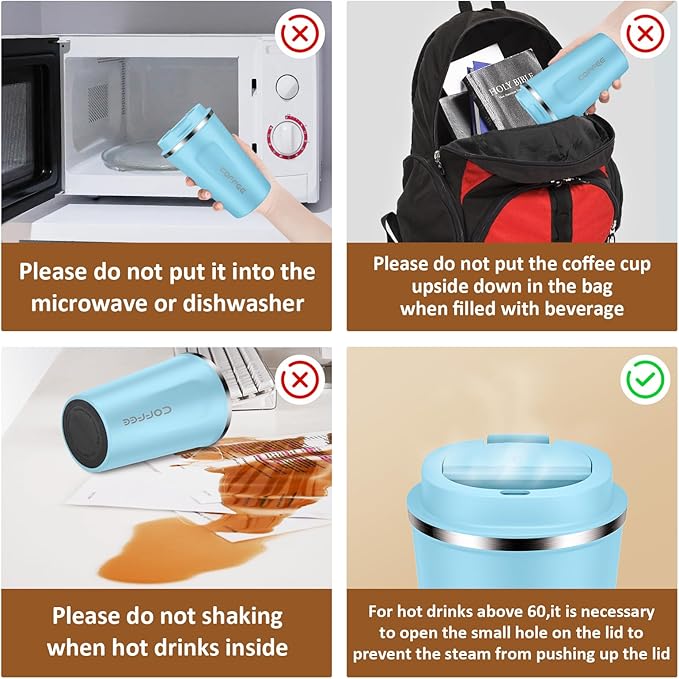 COFFEE

Please do not put it into the microwave or dishwasher

HOLY BIBLE

COFFEE

Please do not put the coffee cup upside down in the bag when filled with beverage

COFFEE

Please do not shaking when hot drinks inside

For hot drinks above 60,it is necessary to open the small hole on the lid to prevent the steam from pushing up the lid