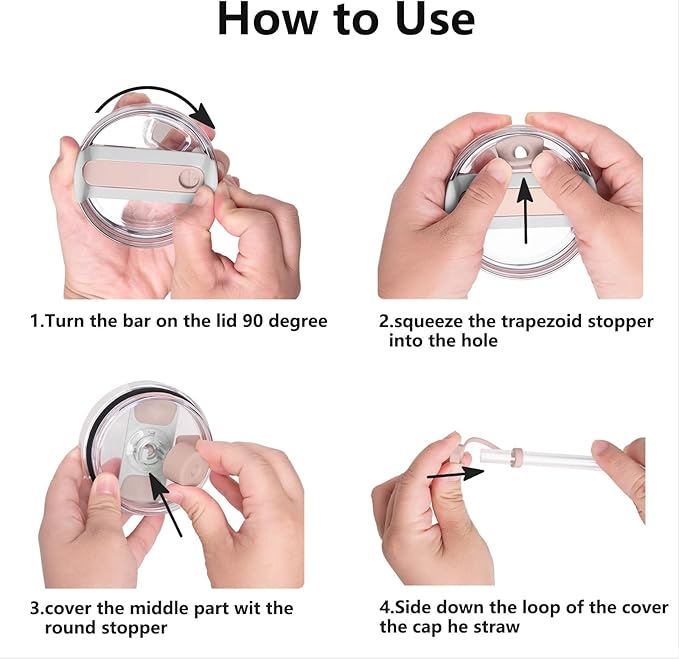 How to Use

1.Turn the bar on the lid 90 degree

2.squeeze the trapezoid stopper into the hole

3.cover the middle part wit the round stopper

4.Side down the loop of the cover the cap he straw