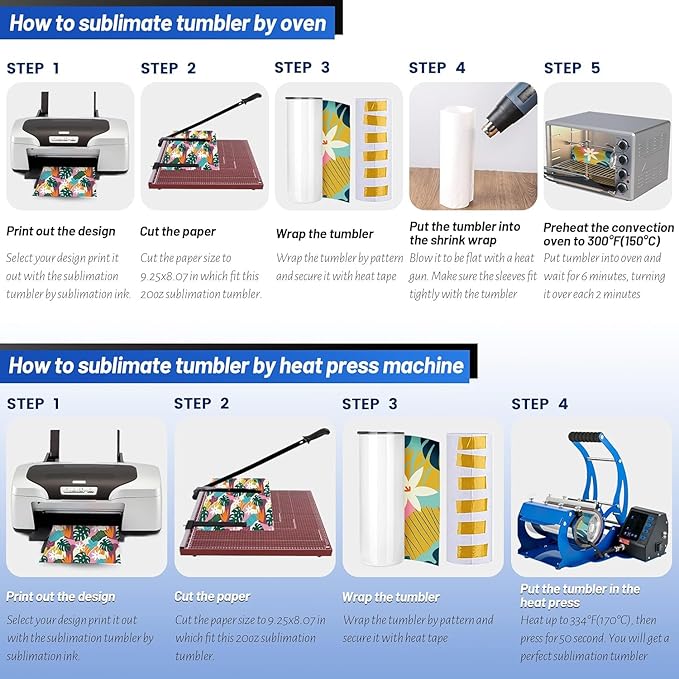 How to sublimate tumbler by oven

STEP 1

Print out the design

Select your design print it out with the sublimation tumbler by sublimation ink.

STEP 2

Cut the paper

Cut the paper size to 9.25x8.07 in which fit this 20oz sublimation tumbler.

STEP 3

Wrap the tumbler

Wrap the tumbler by pattern and secure it with heat tape

STEP 4

Put the tumbler into the shrink wrap

Blow it to be flat with a heat gun. Make sure the sleeves fit tightly with the tumbler

STEP 5

Preheat the convection oven to 300°F(150°C)

Put tumbler into oven and wait for 6 minutes, turning it over each 2 minutes

How to sublimate tumbler by heat press machine

STEP 1

Print out the design

Select your design print it out with the sublimation tumbler by sublimation ink.

STEP 2

Cut the paper

Cut the paper size to 9.25x8.07 in which fit this 20oz sublimation tumbler.

STEP 3

Wrap the tumbler

Wrap the tumbler by pattern and secure it with heat tape

STEP 4

Put the tumbler in the heat press

Heat up to 334°F(170°C), then press for 50 second. You will get a perfect sublimation tumbler