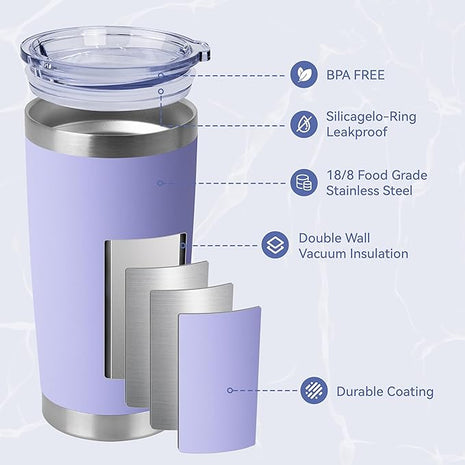 BPA FREE

Silicagelo-Ring Leakproof

18/8 Food Grade Stainless Steel

Double Wall Vacuum Insulation

Durable Coating