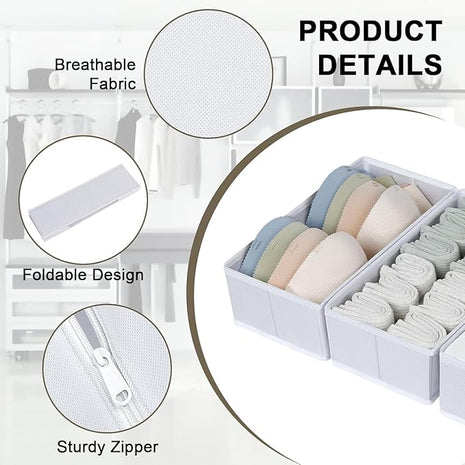 PRODUCT DETAILS

Breathable Fabric

Foldable Design

Sturdy Zipper