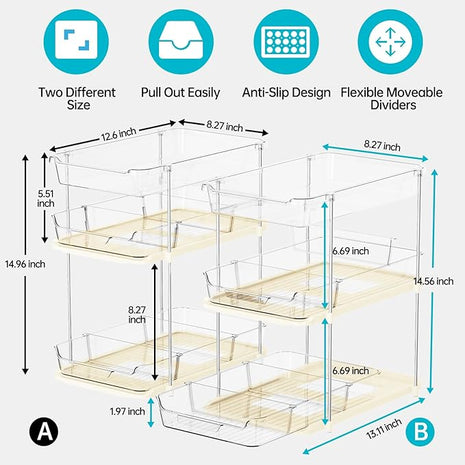 Two Different Size

Pull Out Easily

Anti-Slip Design

Flexible Moveable Dividers

12.6 inch

8.27 inch

8.27 inch

5.51 inch

14.96 inch

8.27 inch

6.69 inch

14.56 inch

6.69 inch

1.97 inch

13.11 inch

A

B