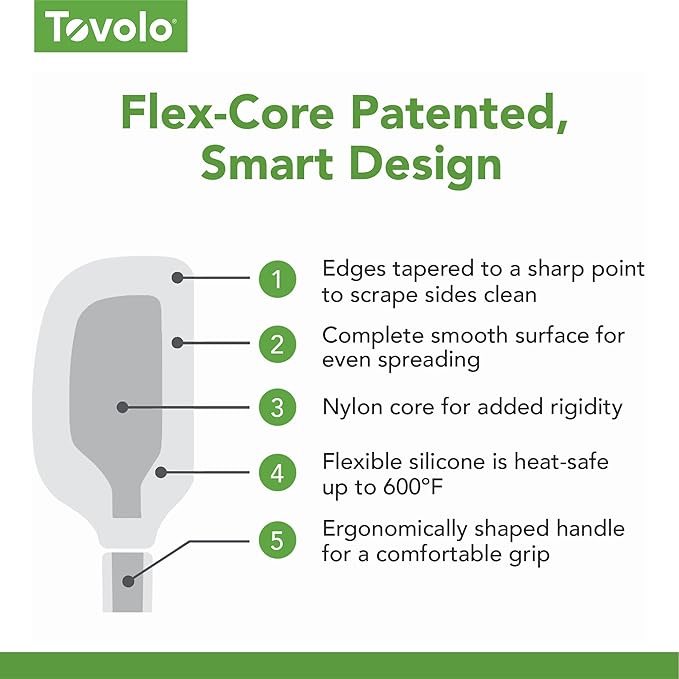 Tovolo

Flex-Core Patented, Smart Design

1 Edges tapered to a sharp point to scrape sides clean

2 Complete smooth surface for even spreading

3 Nylon core for added rigidity

4 Flexible silicone is heat-safe up to 600°F

5 Ergonomically shaped handle for a comfortable grip