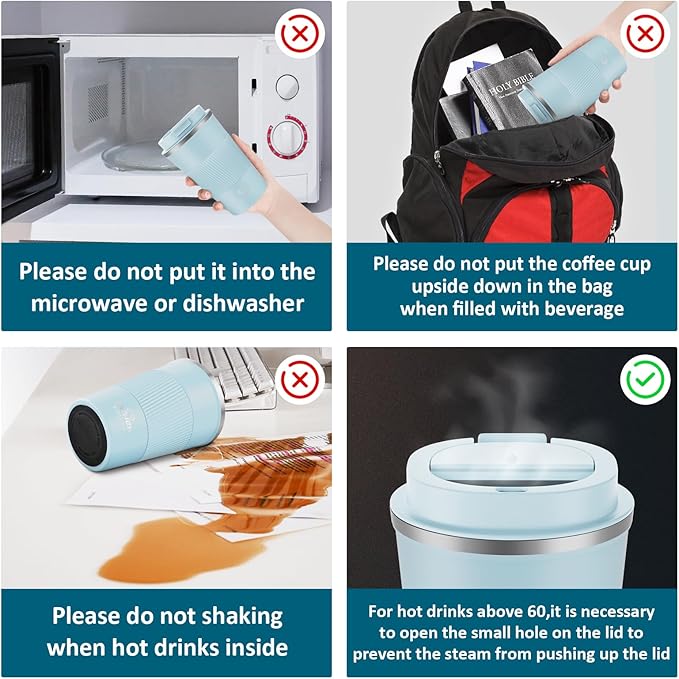 Please do not put it into the microwave or dishwasher

HOLY BIBLE

Please do not put the coffee cup upside down in the bag when filled with beverage

Please do not shaking when hot drinks inside

For hot drinks above 60,it is necessary to open the small hole on the lid to prevent the steam from pushing up the lid