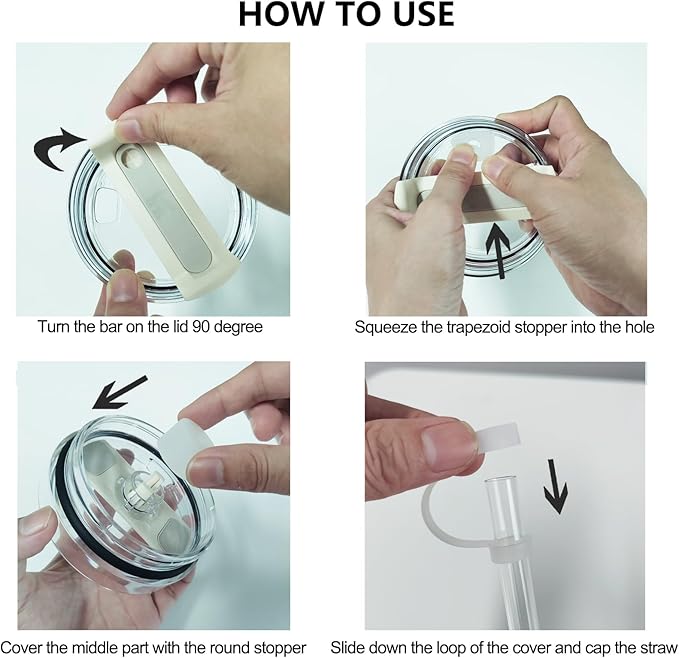 HOW TO USE

Turn the bar on the lid 90 degree

Squeeze the trapezoid stopper into the hole

Cover the middle part with the round stopper

Slide down the loop of the cover and cap the straw