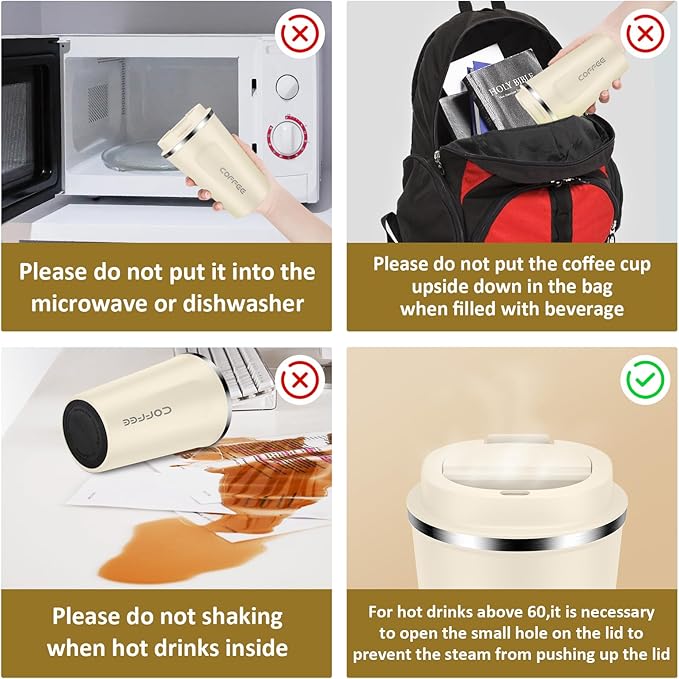 COFFEE

Please do not put it into the microwave or dishwasher

HOLY BIBLE

COFFEE

Please do not put the coffee cup upside down in the bag when filled with beverage

COFFEE

Please do not shaking when hot drinks inside

For hot drinks above 60,it is necessary to open the small hole on the lid to prevent the steam from pushing up the lid