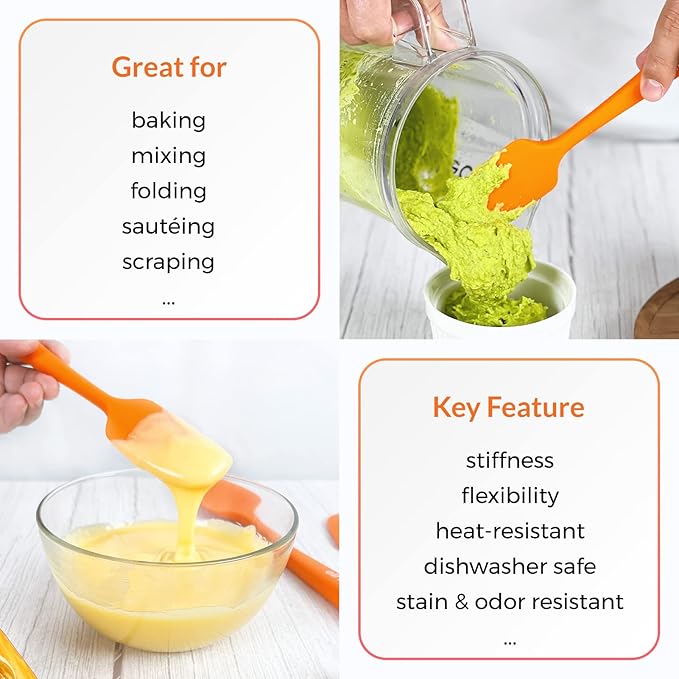 Great for

baking
mixing
folding
sautéing
scraping
...

Key Feature

stiffness
flexibility
heat-resistant
dishwasher safe
stain & odor resistant
...