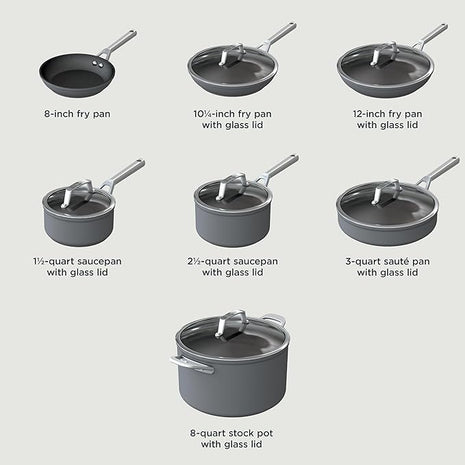 8-inch fry pan

10¼-inch fry pan with glass lid

12-inch fry pan with glass lid

1½-quart saucepan with glass lid

2½-quart saucepan with glass lid

3-quart sauté pan with glass lid

8-quart stock pot with glass lid