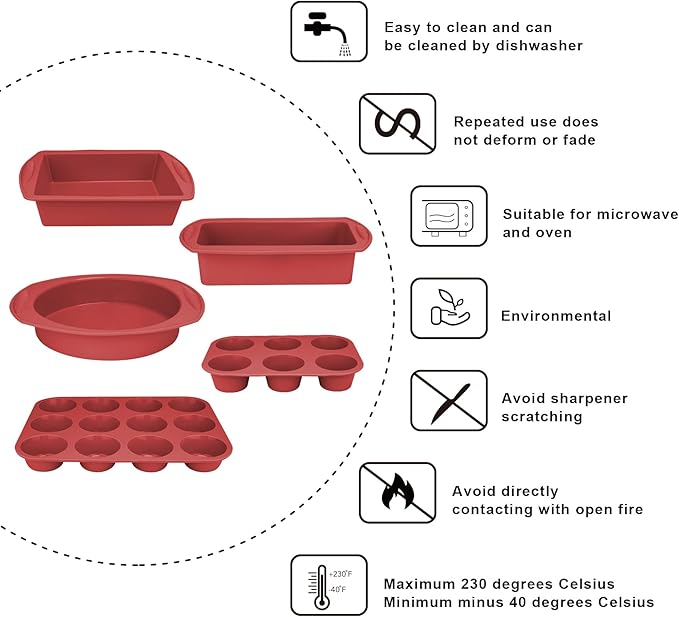 Easy to clean and can be cleaned by dishwasher

Repeated use does not deform or fade

Suitable for microwave and oven

Environmental

Avoid sharpener scratching

Avoid directly contacting with open fire

+230°F
-40°F

Maximum 230 degrees Celsius
Minimum minus 40 degrees Celsius