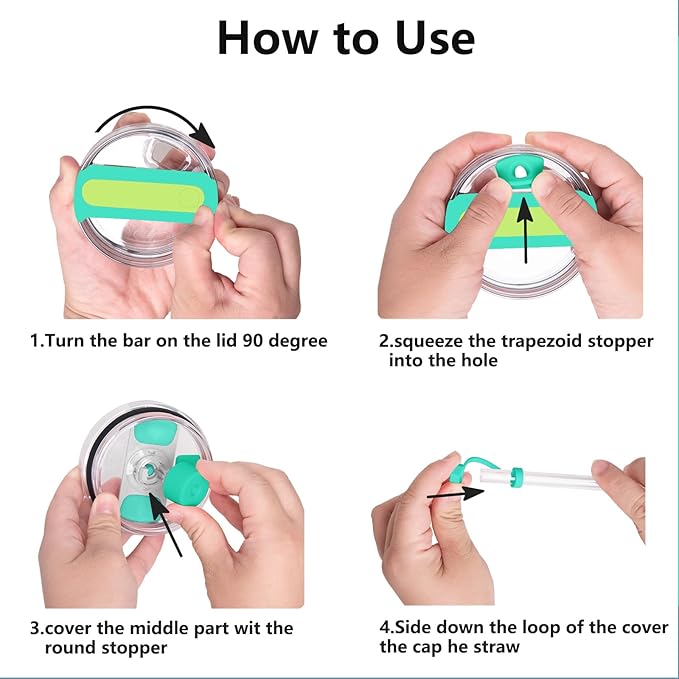 How to Use

1.Turn the bar on the lid 90 degree

2.squeeze the trapezoid stopper into the hole

3.cover the middle part wit the round stopper

4.Side down the loop of the cover the cap he straw