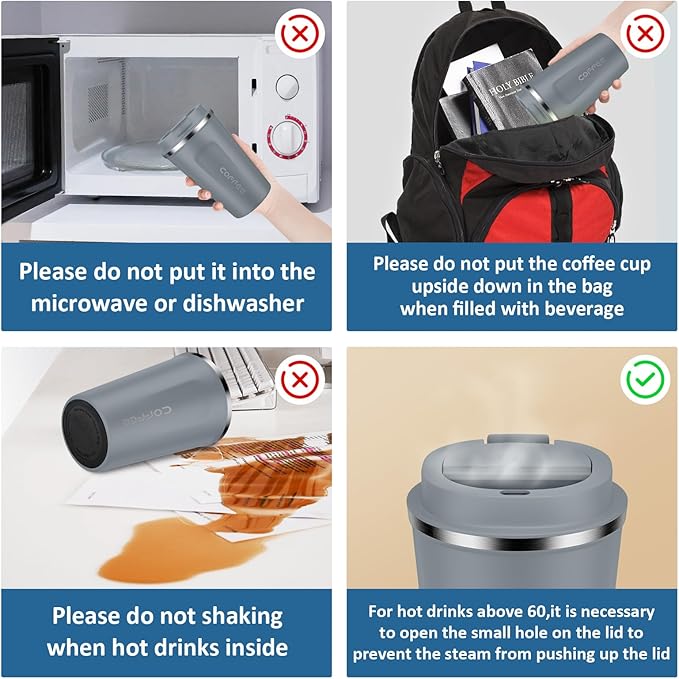 COFFEE

Please do not put it into the microwave or dishwasher

HOLY BIBLE

COFFEE

Please do not put the coffee cup upside down in the bag when filled with beverage

COFFEE

Please do not shaking when hot drinks inside

For hot drinks above 60,it is necessary to open the small hole on the lid to prevent the steam from pushing up the lid