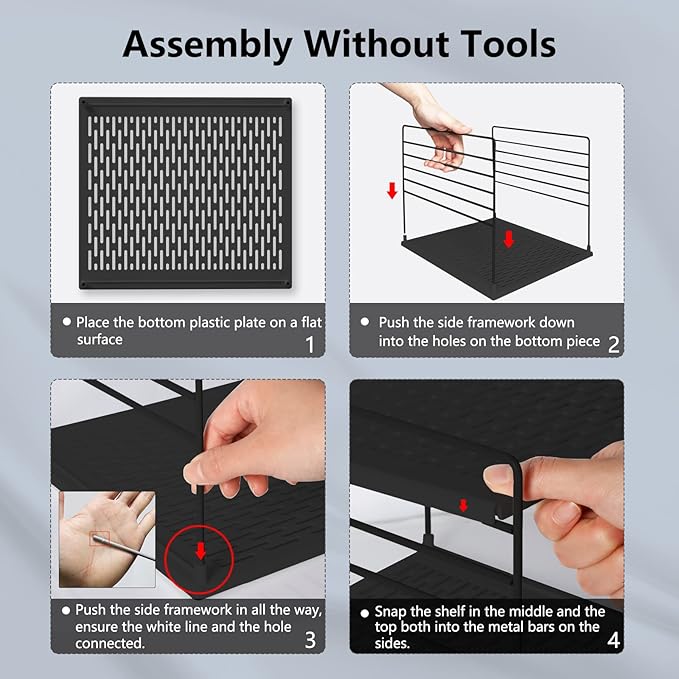 Assembly Without Tools

● Place the bottom plastic plate on a flat surface
1

● Push the side framework down into the holes on the bottom piece
2

● Push the side framework in all the way, ensure the white line and the hole connected.
3

● Snap the shelf in the middle and the top both into the metal bars on the sides.
4