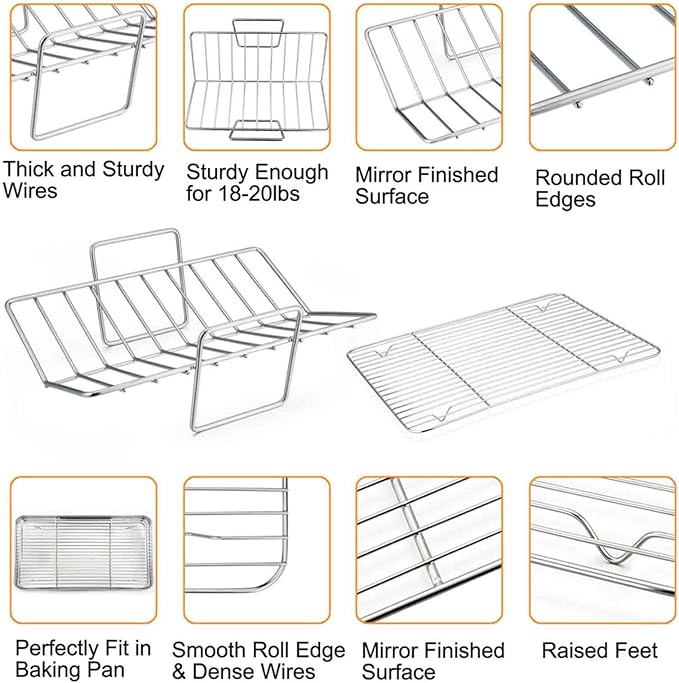 Thick and Sturdy Wires

Sturdy Enough for 18-20lbs

Mirror Finished Surface

Rounded Roll Edges

Perfectly Fit in Baking Pan

Smooth Roll Edge & Dense Wires

Mirror Finished Surface

Raised Feet