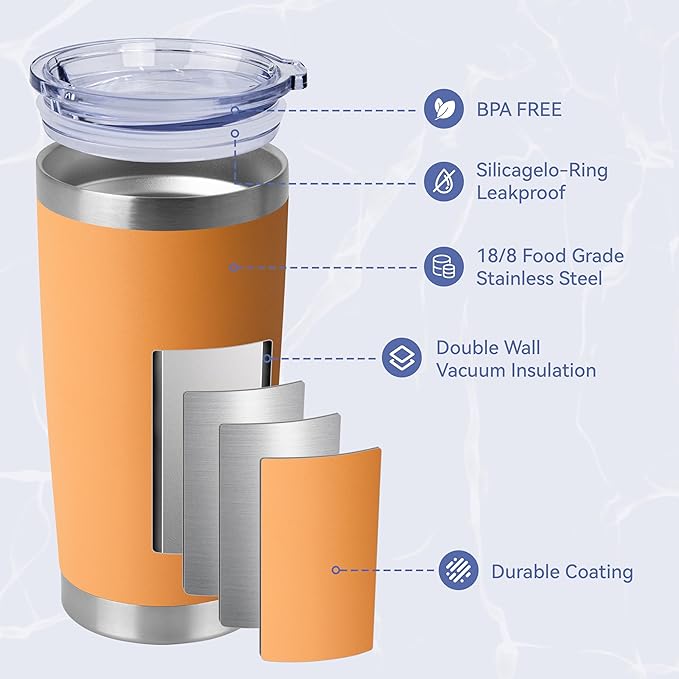 BPA FREE

Silicagelo-Ring Leakproof

18/8 Food Grade Stainless Steel

Double Wall Vacuum Insulation

Durable Coating