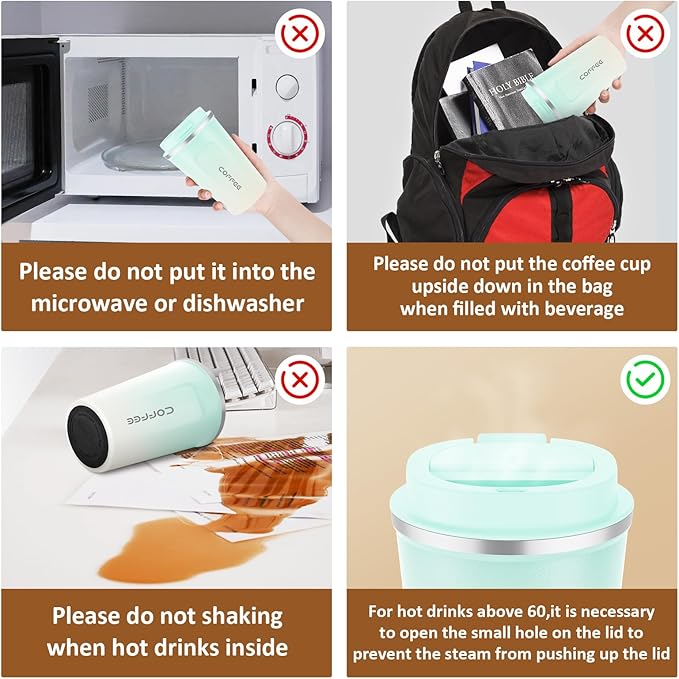 COFFEE

Please do not put it into the microwave or dishwasher

HOLY BIBLE

COFFEE

Please do not put the coffee cup upside down in the bag when filled with beverage

COFFEE

Please do not shaking when hot drinks inside

For hot drinks above 60,it is necessary to open the small hole on the lid to prevent the steam from pushing up the lid