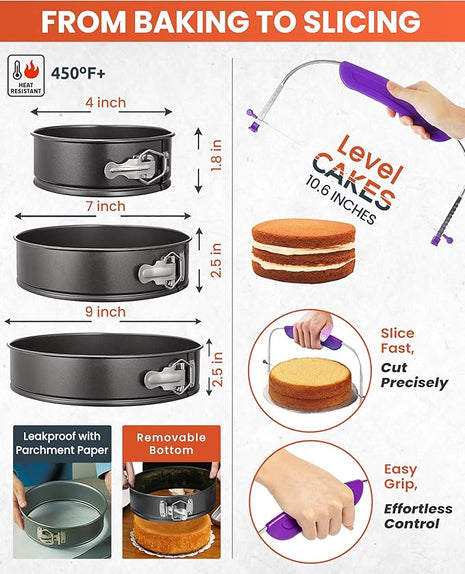 FROM BAKING TO SLICING

HEAT RESISTANT

450ºF+

4 inch

1.8 in

7 inch

2.5 in

9 inch

2.5 in

Leakproof with Parchment Paper

Removable Bottom

Level CAKES
10.6 INCHES

Slice Fast,
Cut Precisely

Easy Grip,
Effortless Control