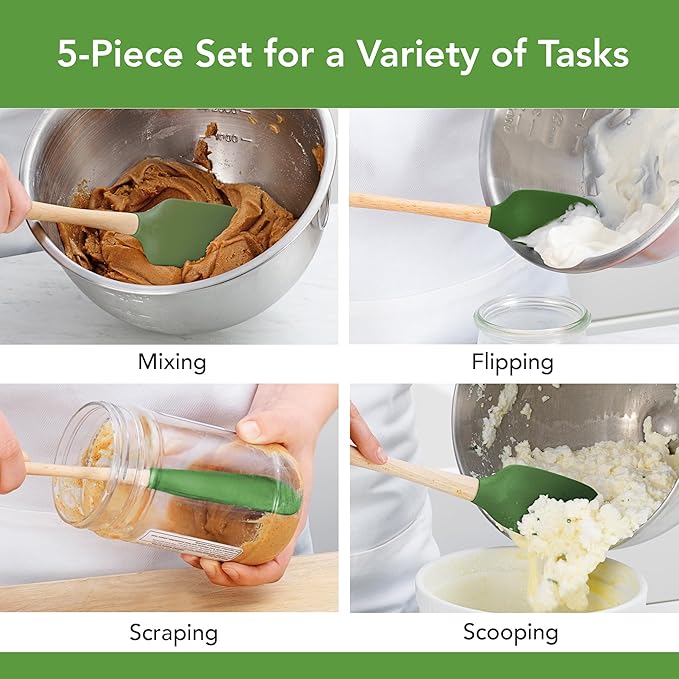 5-Piece Set for a Variety of Tasks

Mixing

Flipping

Scraping

Scooping