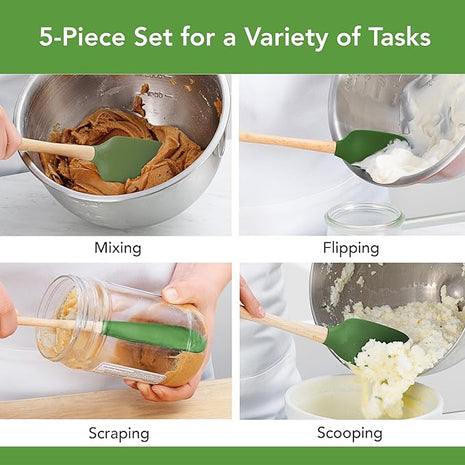 5-Piece Set for a Variety of Tasks

Mixing

Flipping

Scraping

Scooping