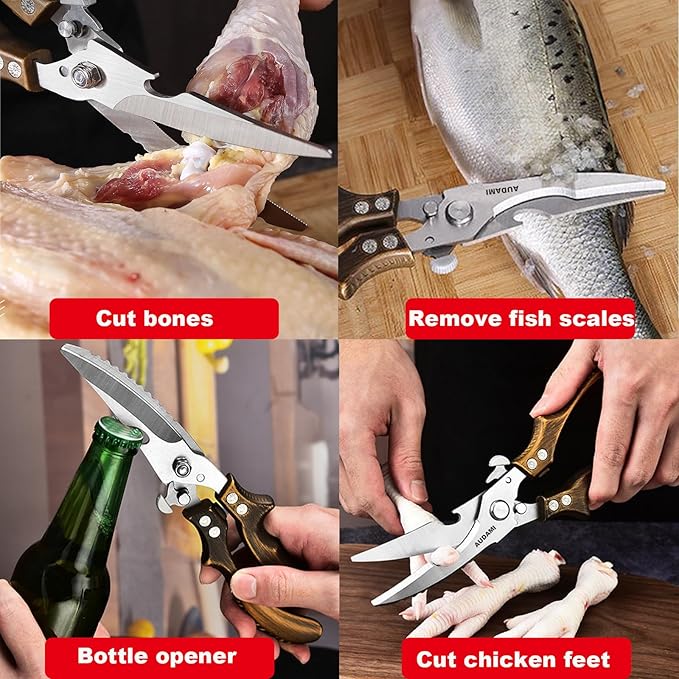 Cut bones

AUDAMI

Remove fish scales

Bottle opener

AUDAMI

Cut chicken feet