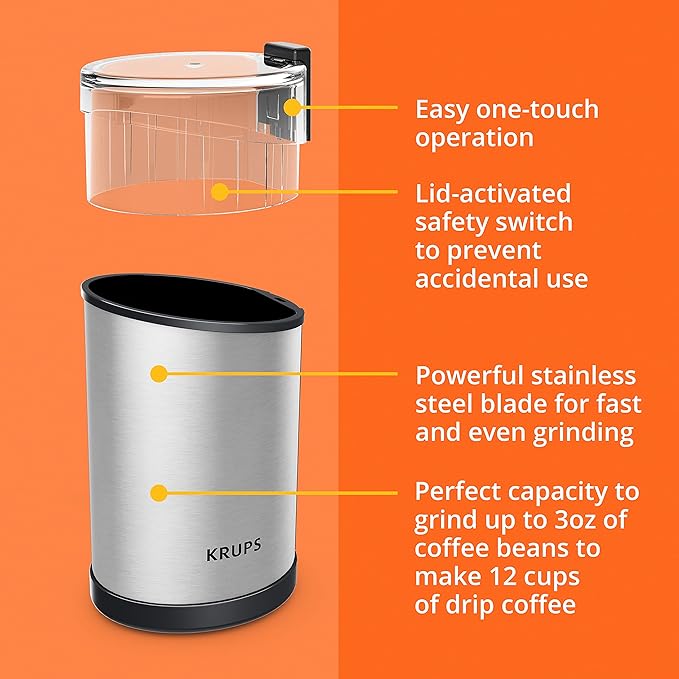 Easy one-touch operation

Lid-activated safety switch to prevent accidental use

Powerful stainless steel blade for fast and even grinding

Perfect capacity to grind up to 3oz of coffee beans to make 12 cups of drip coffee

KRUPS