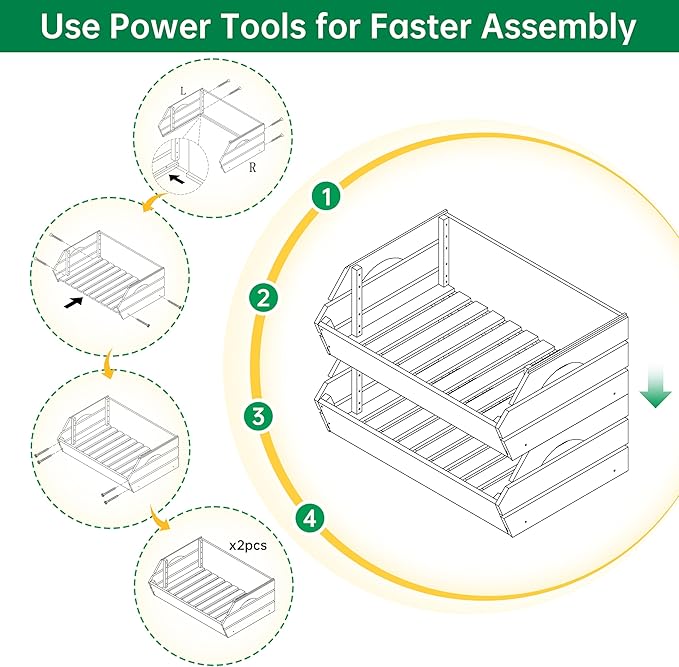 Use Power Tools for Faster Assembly

L

R

1

2

3

4

x2pcs