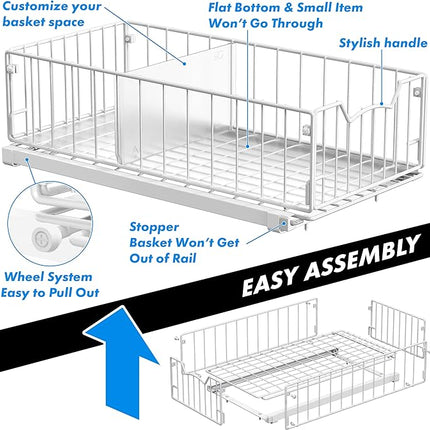 Customize your basket space

Flat Bottom & Small Item Won't Go Through

Stylish handle

Stopper Basket Won't Get Out of Rail

Wheel System Easy to Pull Out

EASY ASSEMBLY