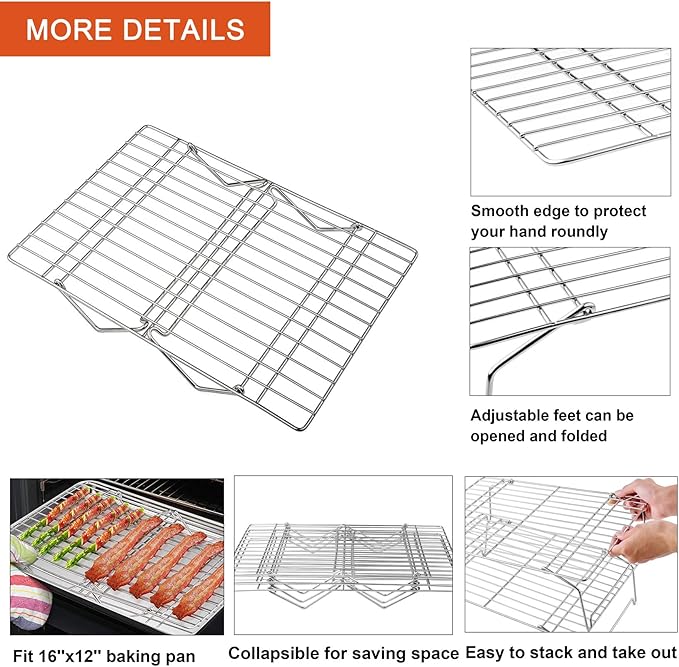 MORE DETAILS

Smooth edge to protect your hand roundly

Adjustable feet can be opened and folded

Fit 16''x12'' baking pan

Collapsible for saving space

Easy to stack and take out