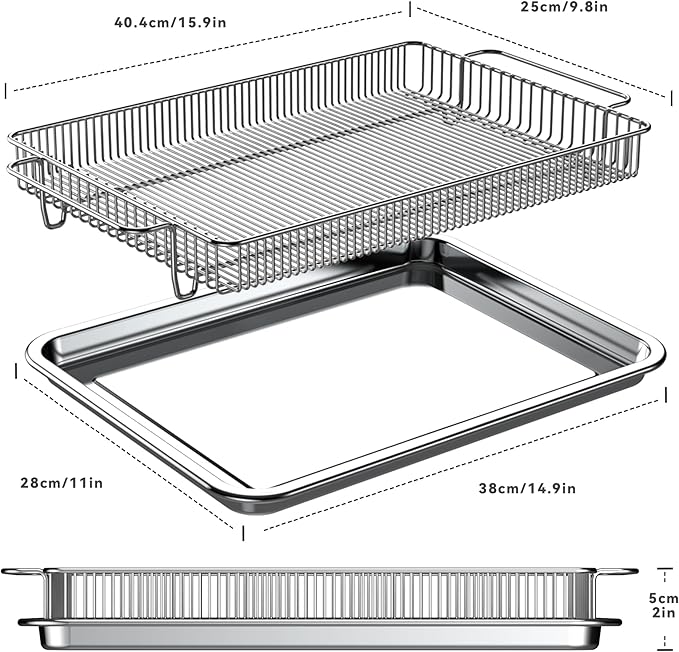 40.4cm/15.9in

25cm/9.8in

28cm/11in

38cm/14.9in

5cm
2in