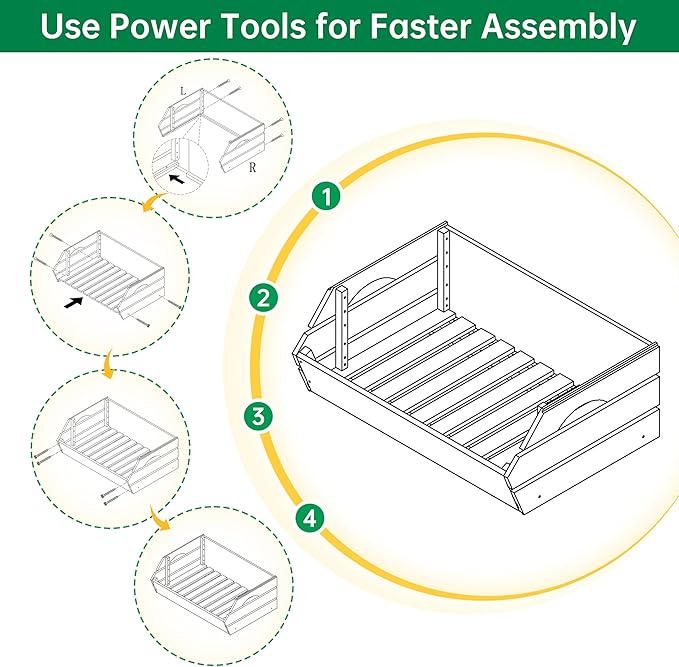 Use Power Tools for Faster Assembly

L
R

1
2
3
4