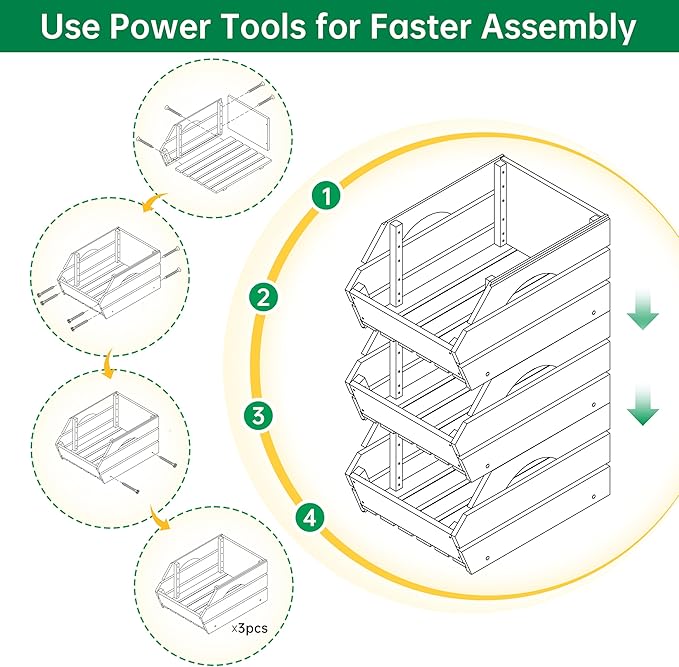 Use Power Tools for Faster Assembly

1

2

3

4

x3pcs