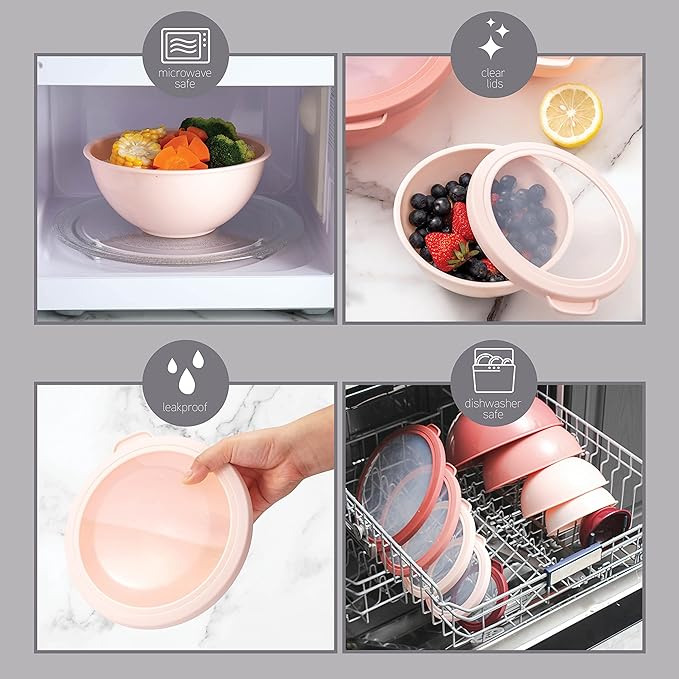 microwave safe

clear lids

leakproof

dishwasher safe